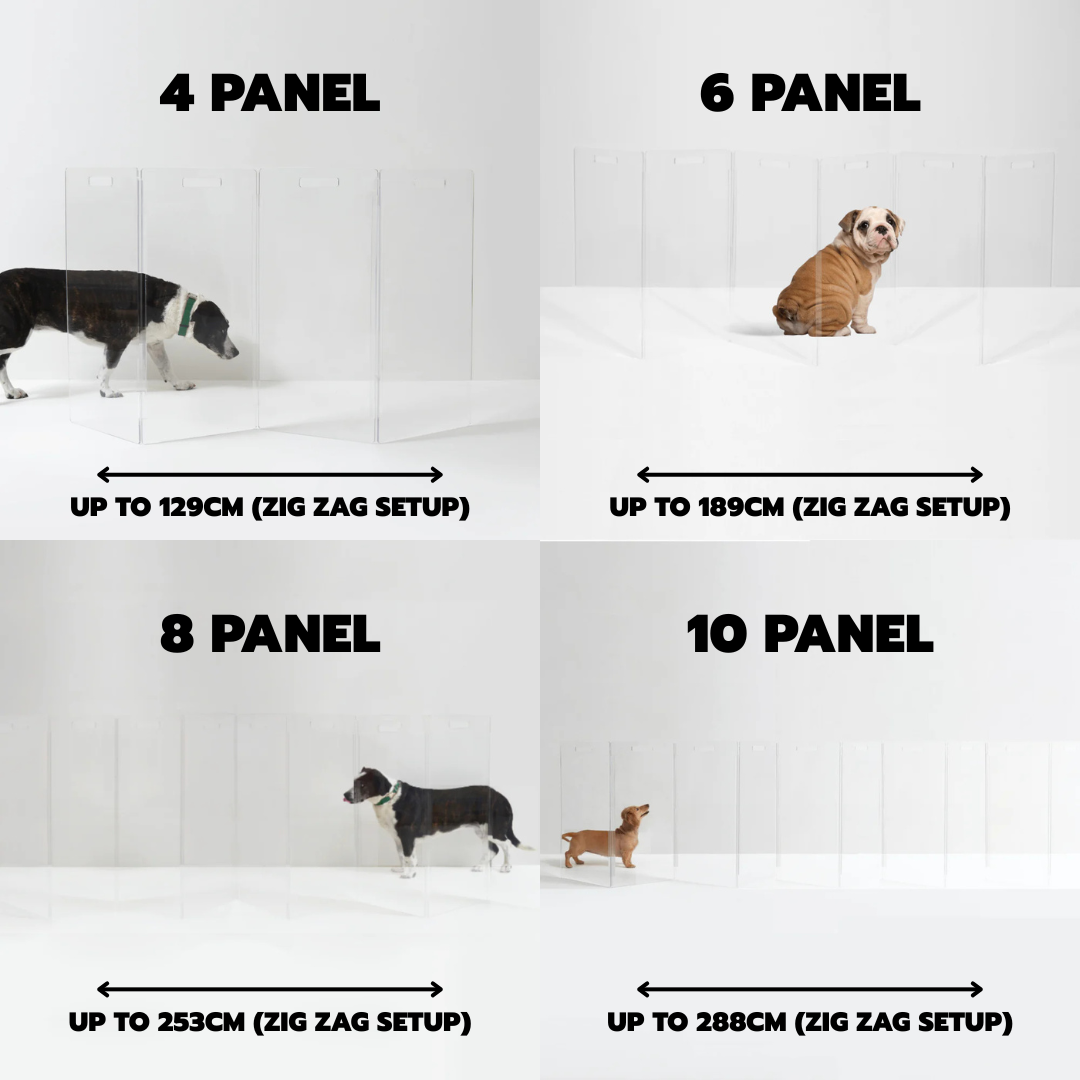 4 PANEL

UP TO 129CM (ZIG ZAG SETUP)

6 PANEL

UP TO 189CM (ZIG ZAG SETUP)

8 PANEL

UP TO 253CM (ZIG ZAG SETUP)

10 PANEL

UP TO 288CM (ZIG ZAG SETUP)